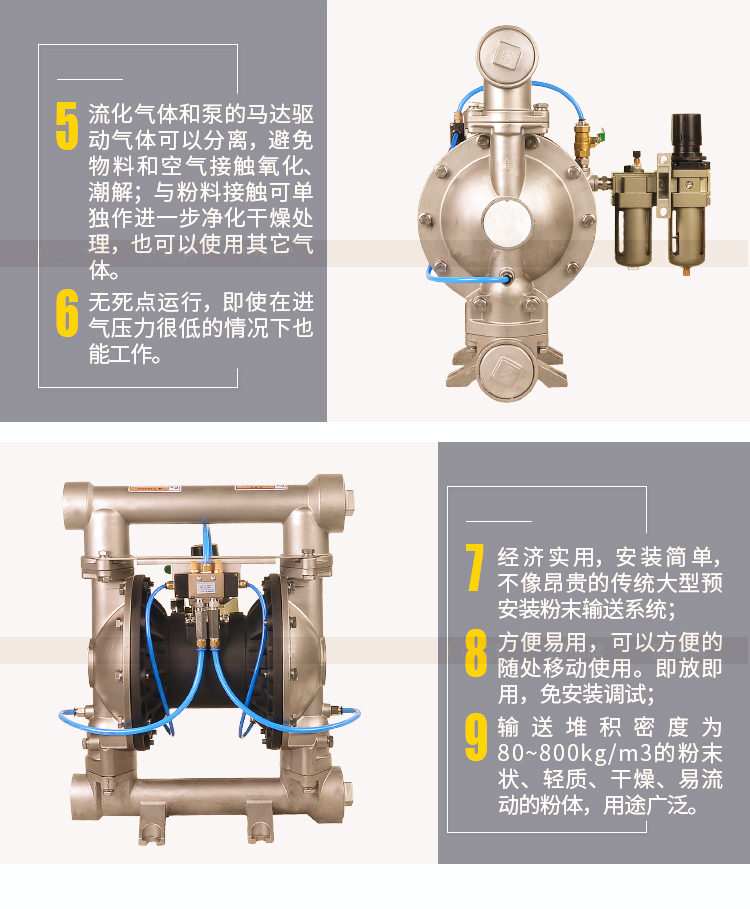 5 流化气体和泵的马达驱动气体可以分离，避免物料和空气接触氧化、潮解；与粉料接触可单独作进一步净化干燥处理，也可以使用其它气体。

6 无死点运行，即使在进气压力很低的情况下也能工作。

7 经济实用，安装简单，不像昂贵的传统大型预安装粉末输送系统；

8 方便易用，可以方便的随处移动使用。即放即用，免安装调试；

9 输送堆积密度为80~800kg/m3的粉末状、轻质、干燥、易流动的粉体，用途广泛。